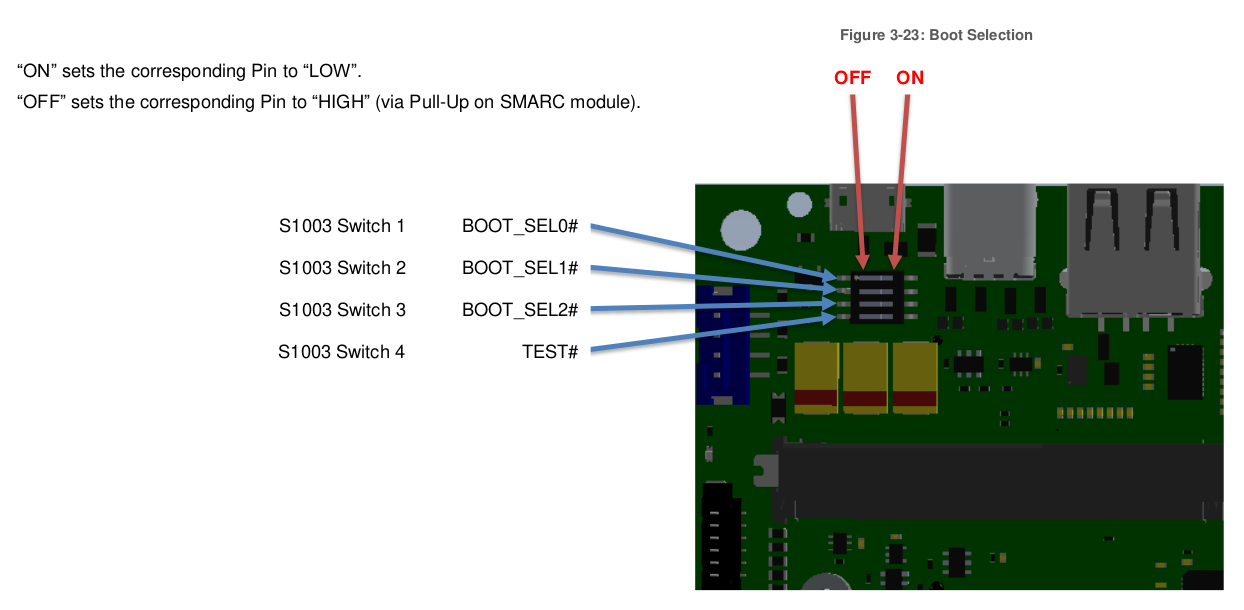 Figure 3-23: Boot Selection

“ON” sets the corresponding Pin to “LOW”.
“OFF” sets the corresponding Pin to “HIGH” (via Pull-Up on SMARC module).

OFF ON

S1003 Switch 1 BOOT_SEL0#
S1003 Switch 2 BOOT_SEL1#
S1003 Switch 3 BOOT_SEL2#
S1003 Switch 4 TEST#